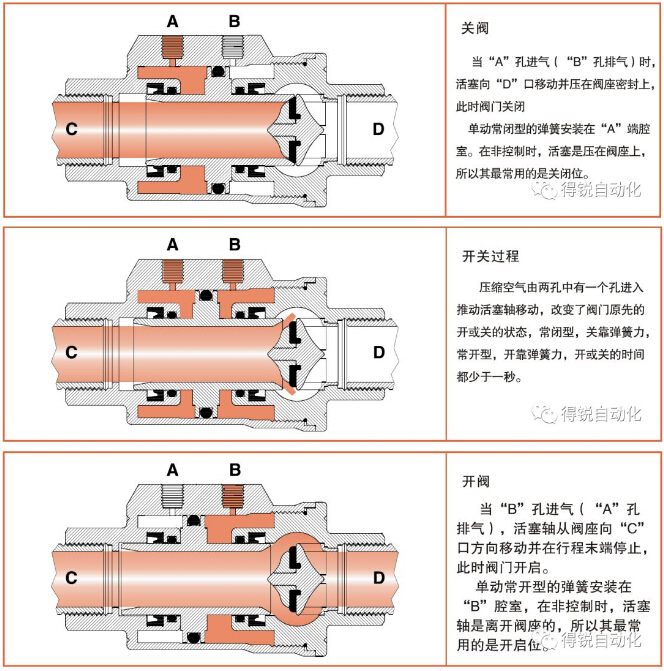 A B

C D

关阀

当“A”孔进气（“B”孔排气）时，活塞向“D”口移动并压在阀座密封上，此时阀门关闭

单动常闭型的弹簧安装在“A”端腔室。在非控制时，活塞是压在阀座上，所以其最常用的是关闭位。

得锐自动化

A B

C D

开关过程

压缩空气由两孔中有一个孔进入推动活塞轴移动，改变了阀门原先的开或关的状态，常闭型，关靠弹簧力，常开型，开靠弹簧力，开或关的时间都少于一秒。

得锐自动化

A B

C D

开阀

当“B”孔进气（“A”孔排气），活塞轴从阀座向“C”口方向移动并在行程末端停止，此时阀门开启。

单动常开型的弹簧安装在“B”腔室，在非控制时，活塞轴是离开阀座的，所以其最常用的是开启位。

得锐自动化